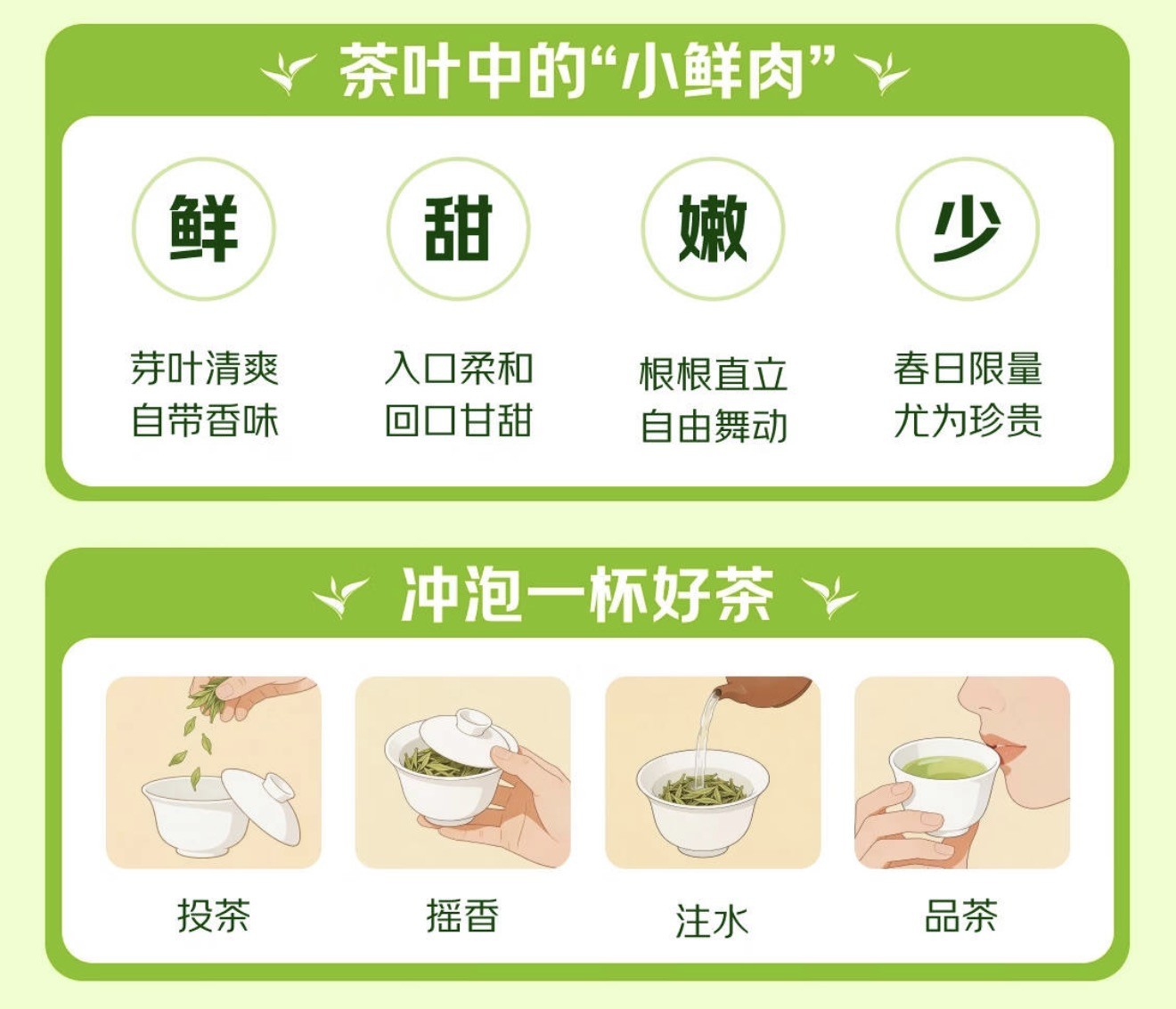 茶叶中的“小鲜肉”

鲜
芽叶清爽
自带香味

甜
入口柔和
回口甘甜

嫩
根根直立
自由舞动

少
春日限量
尤为珍贵

冲泡一杯好茶

投茶

摇香

注水

品茶